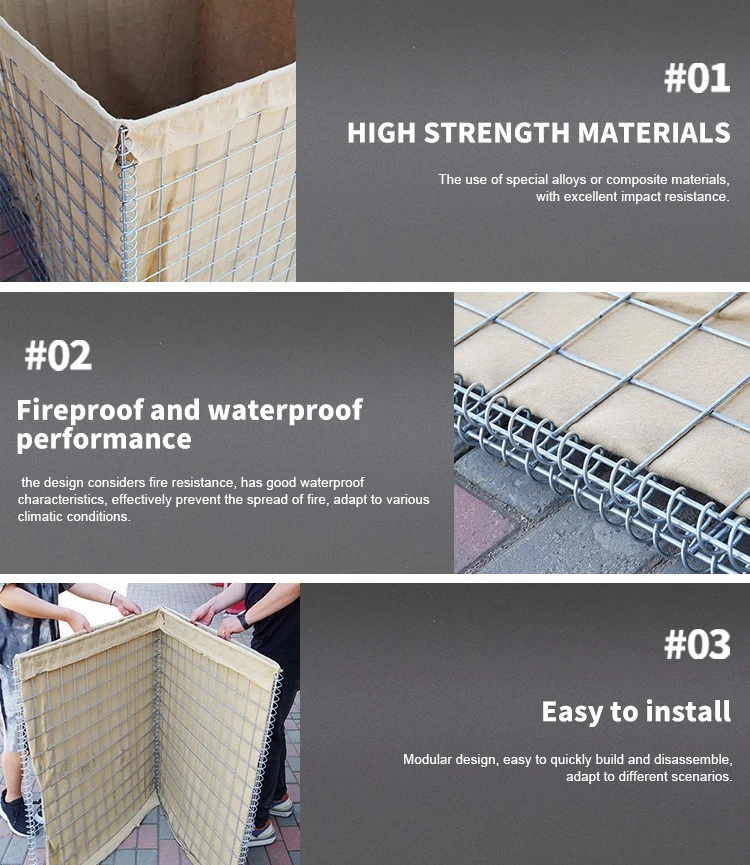 #01

HIGH STRENGTH MATERIALS

The use of special alloys or composite materials, with excellent impact resistance.

#02

Fireproof and waterproof performance

the design considers fire resistance, has good waterproof characteristics, effectively prevent the spread of fire, adapt to various climatic conditions.

#03

Easy to install

Modular design, easy to quickly build and disassemble, adapt to different scenarios.